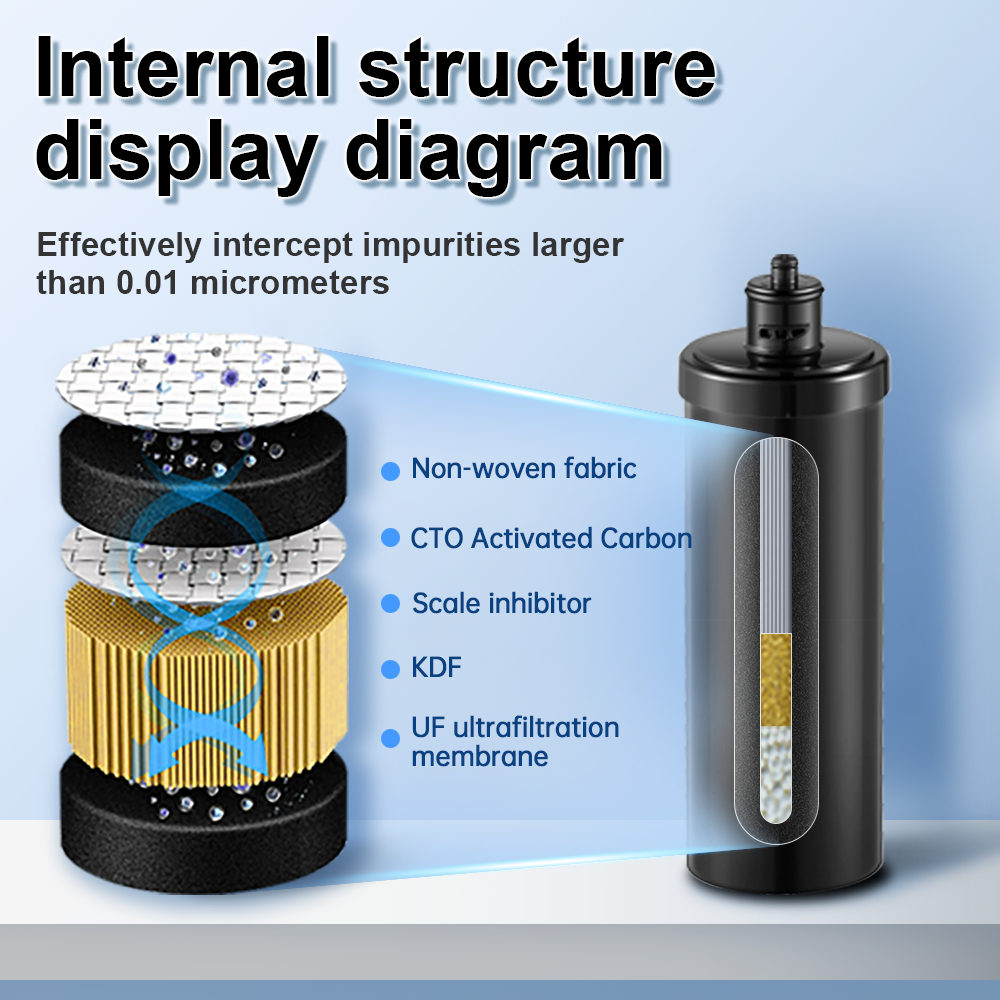 Internal structure display diagram

Effectively intercept impurities larger than 0.01 micrometers

Non-woven fabric

CTO Activated Carbon

Scale inhibitor

KDF

UF ultrafiltration membrane