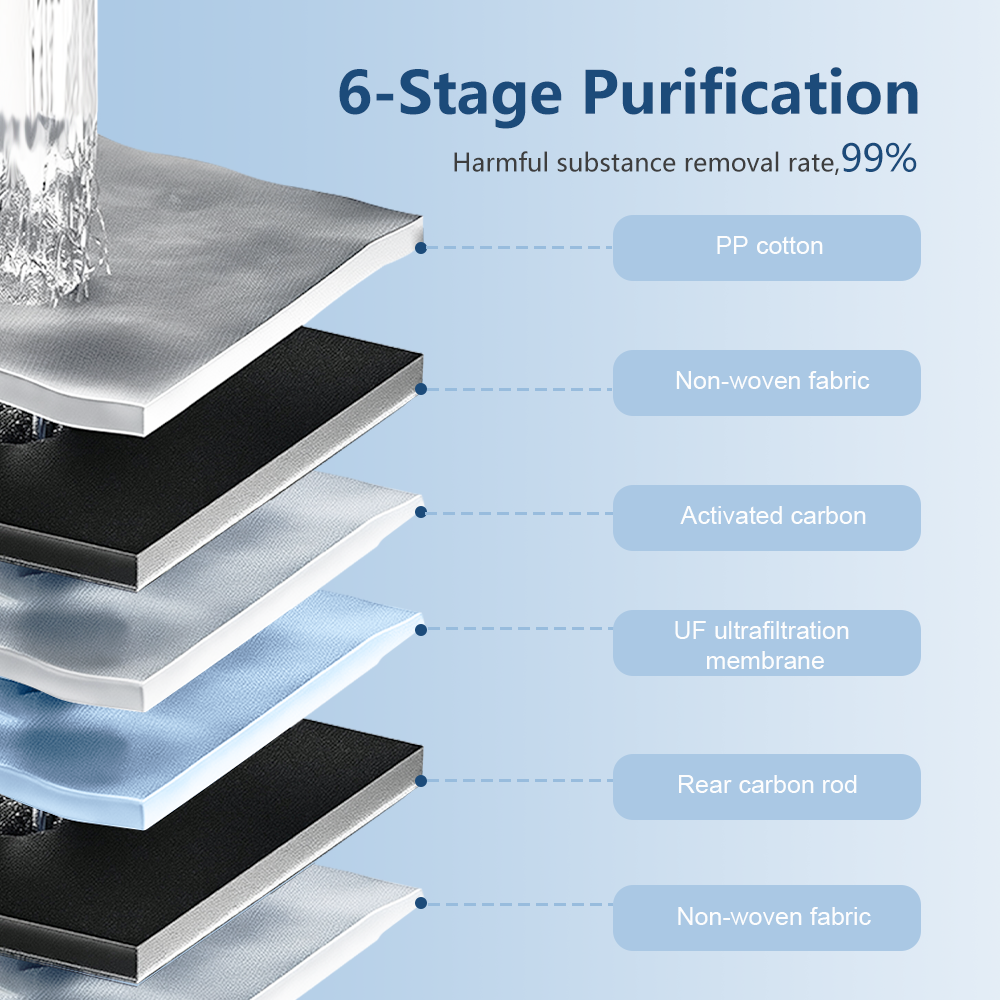 6-Stage Purification

Harmful substance removal rate,99%

PP cotton

Non-woven fabric

Activated carbon

UF ultrafiltration membrane

Rear carbon rod

Non-woven fabric